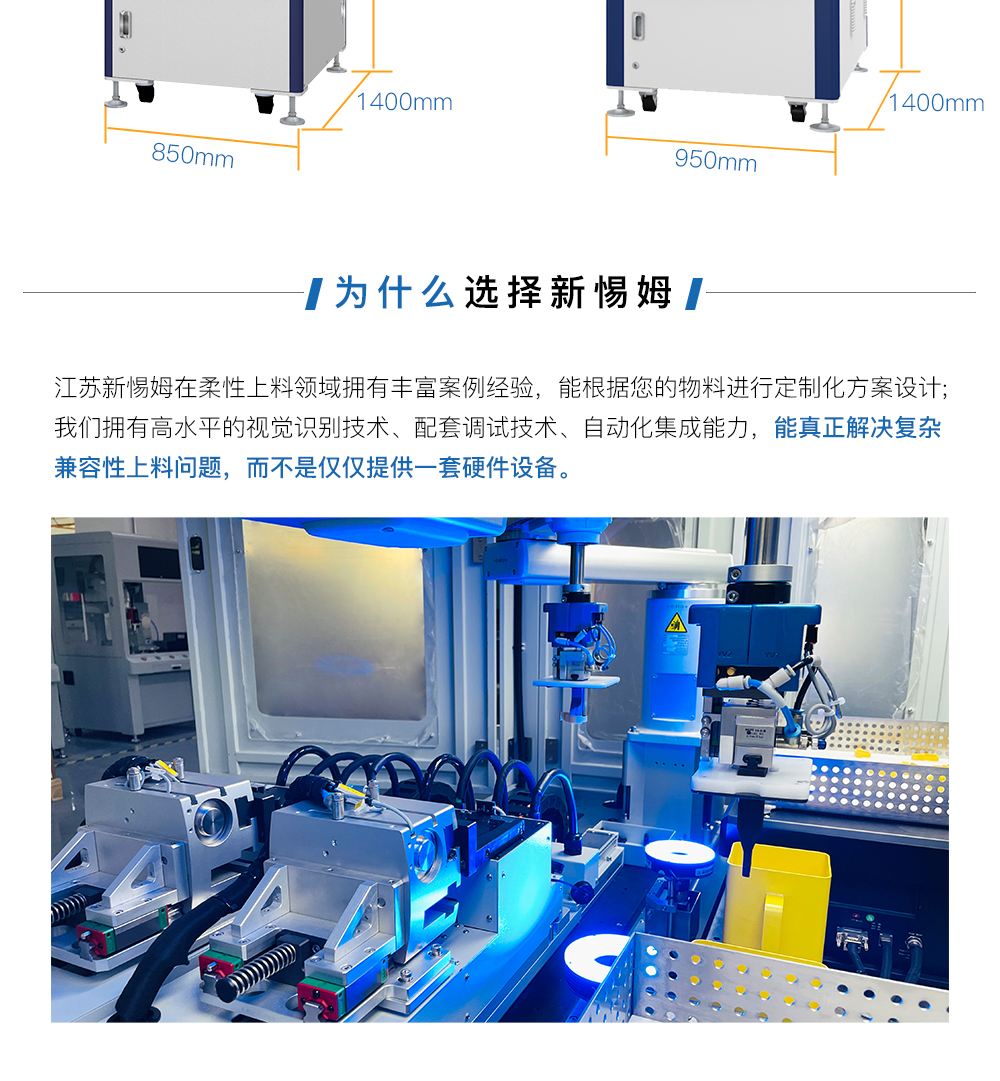 1400mm

850mm

1400mm

950mm

为什么选择新惕姆

江苏新惕姆在柔性上料领域拥有丰富案例经验，能根据您的物料进行定制化方案设计；我们拥有高水平的视觉识别技术、配套调试技术、自动化集成能力，能真正解决复杂兼容性上料问题，而不是仅仅提供一套硬件设备。